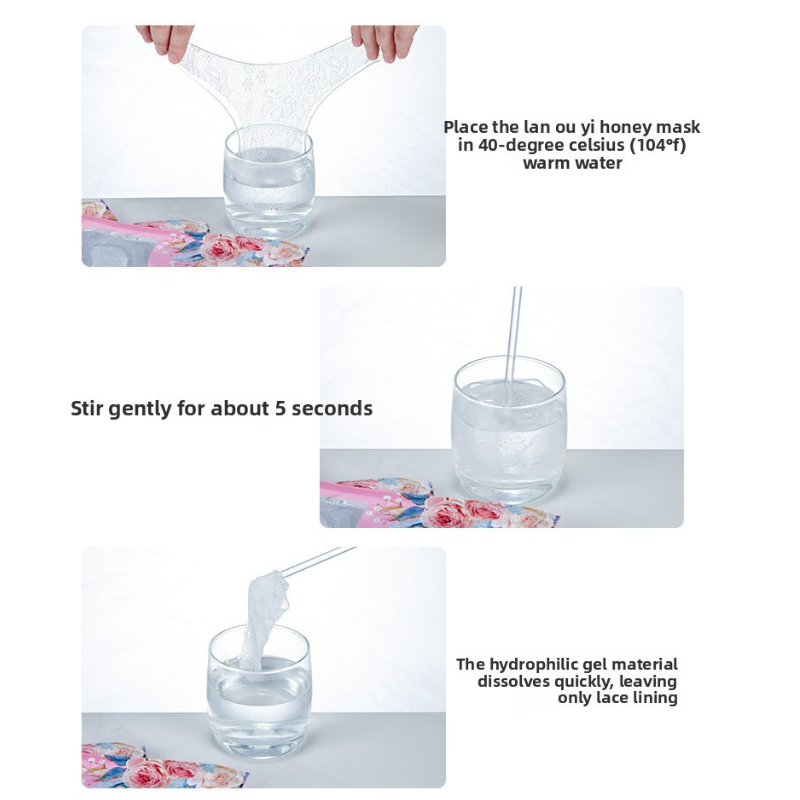 Place the lan ou yi honey mask in 40-degree celsius (104°f) warm water

Stir gently for about 5 seconds

The hydrophilic gel material dissolves quickly, leaving only lace lining