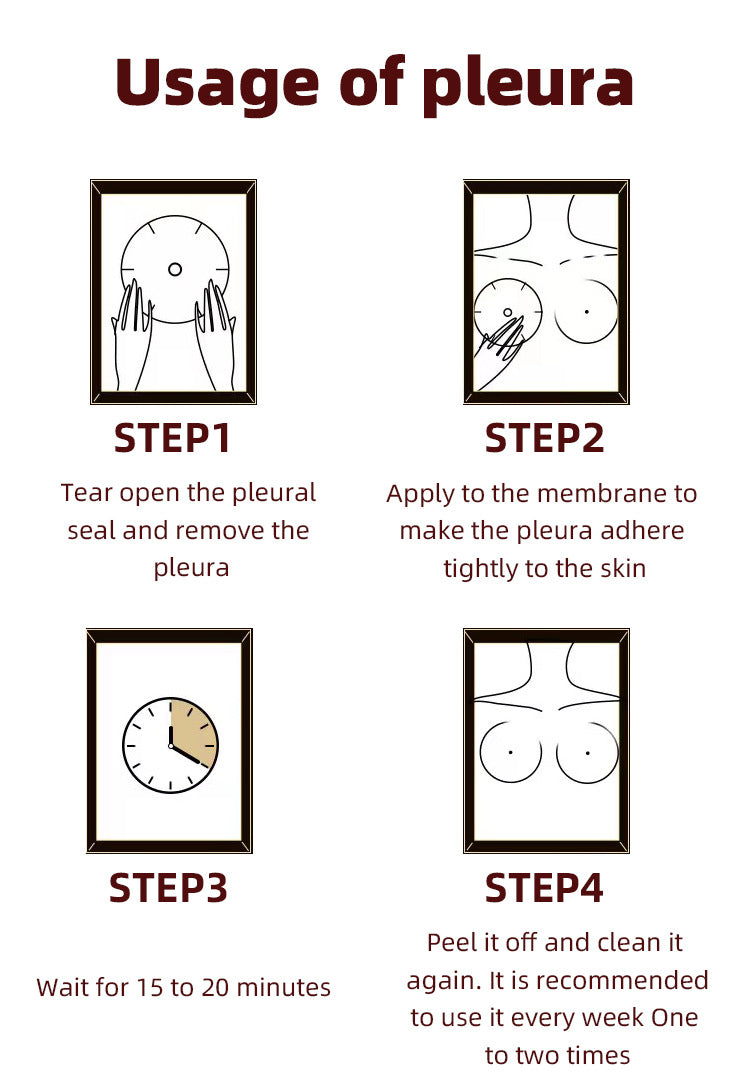 Usage of pleura

STEP1

Tear open the pleural seal and remove the pleura

STEP2

Apply to the membrane to make the pleura adhere tightly to the skin

STEP3

Wait for 15 to 20 minutes

STEP4

Peel it off and clean it again. It is recommended to use it every week One to two times